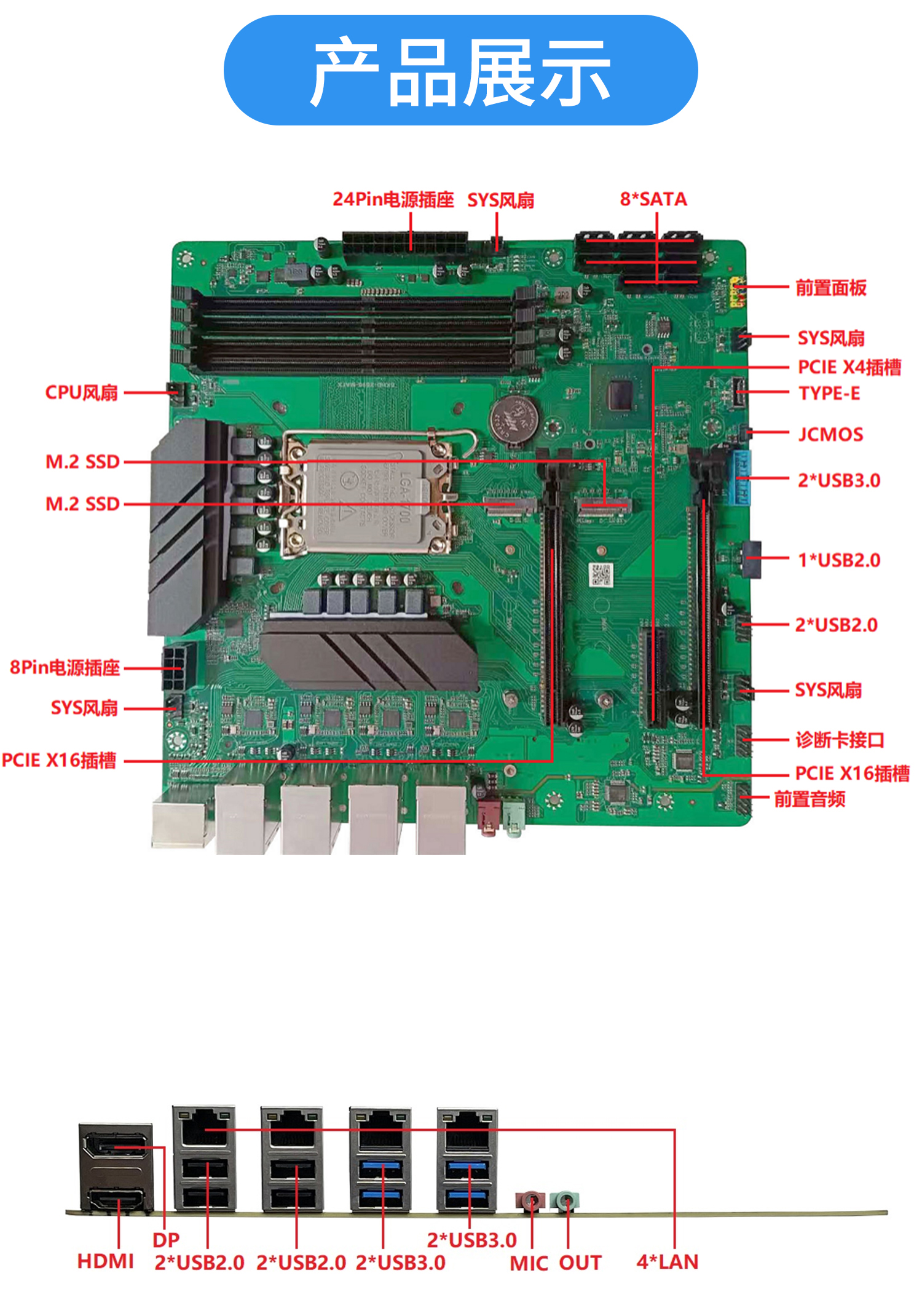 产品展示

24Pin电源插座 SYS风扇 8*SATA

前置面板
SYS风扇
PCIE X4插槽
TYPE-E
JCMOS
2*USB3.0
1*USB2.0
2*USB2.0
SYS风扇
诊断卡接口
PCIE X16插槽
前置音频

CPU风扇
M.2 SSD
M.2 SSD
8Pin电源插座
SYS风扇
PCIE X16插槽

LGA1700

HDMI DP 2*USB2.0 2*USB2.0 2*USB3.0 2*USB3.0 MIC OUT 4*LAN